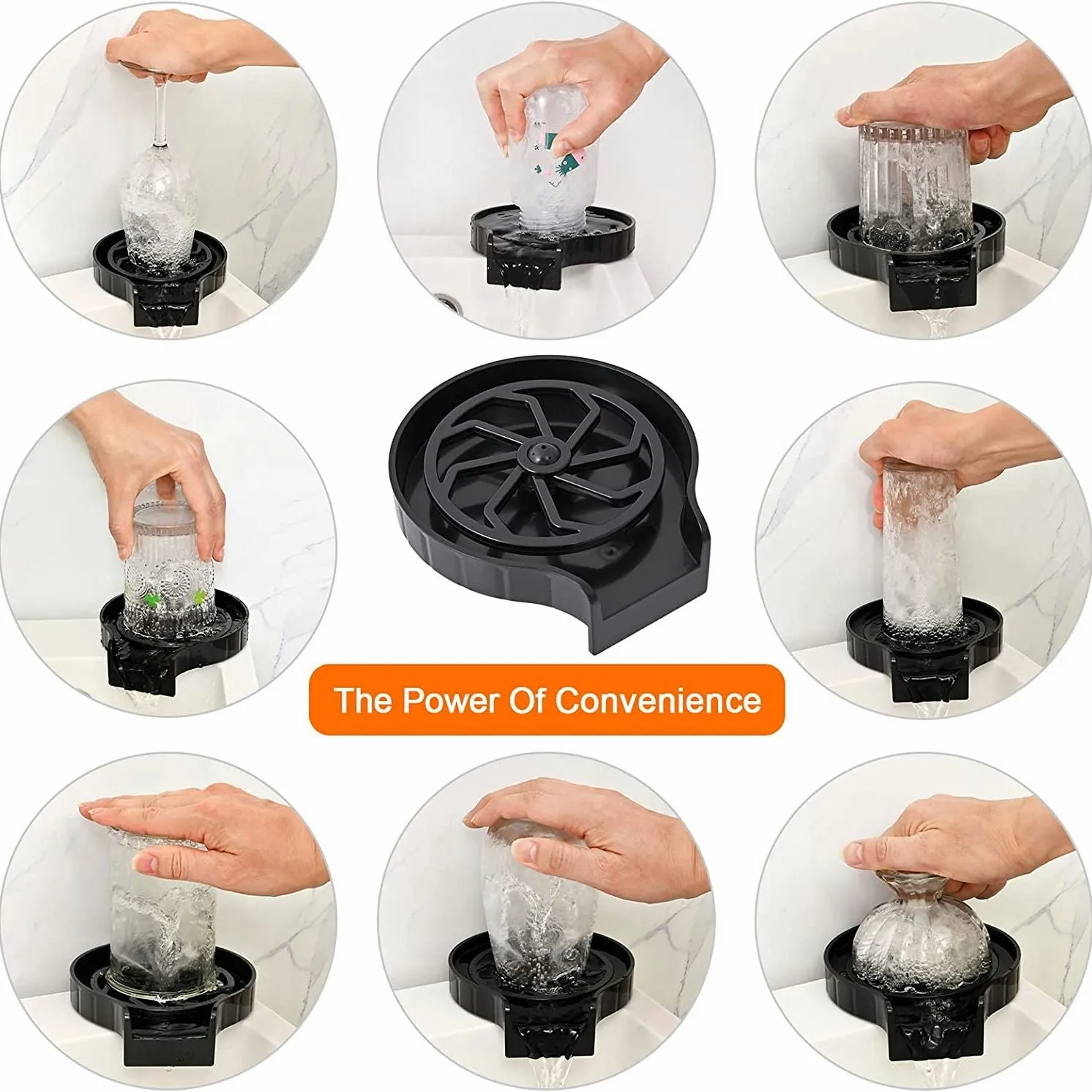 The Power Of Convenience